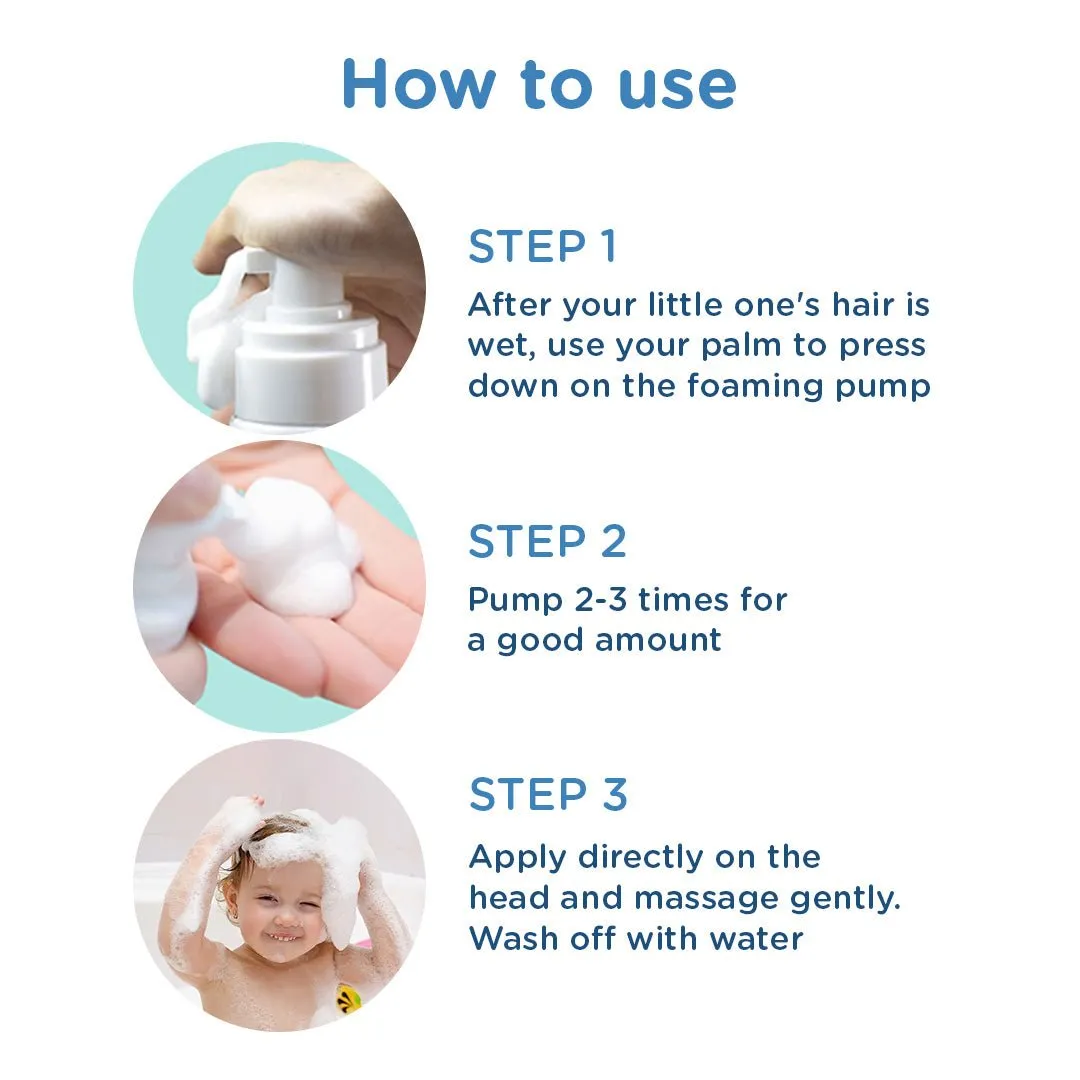 How to use

STEP 1

After your little one's hair is wet, use your palm to press down on the foaming pump

STEP 2

Pump 2-3 times for a good amount

STEP 3

Apply directly on the head and massage gently. Wash off with water